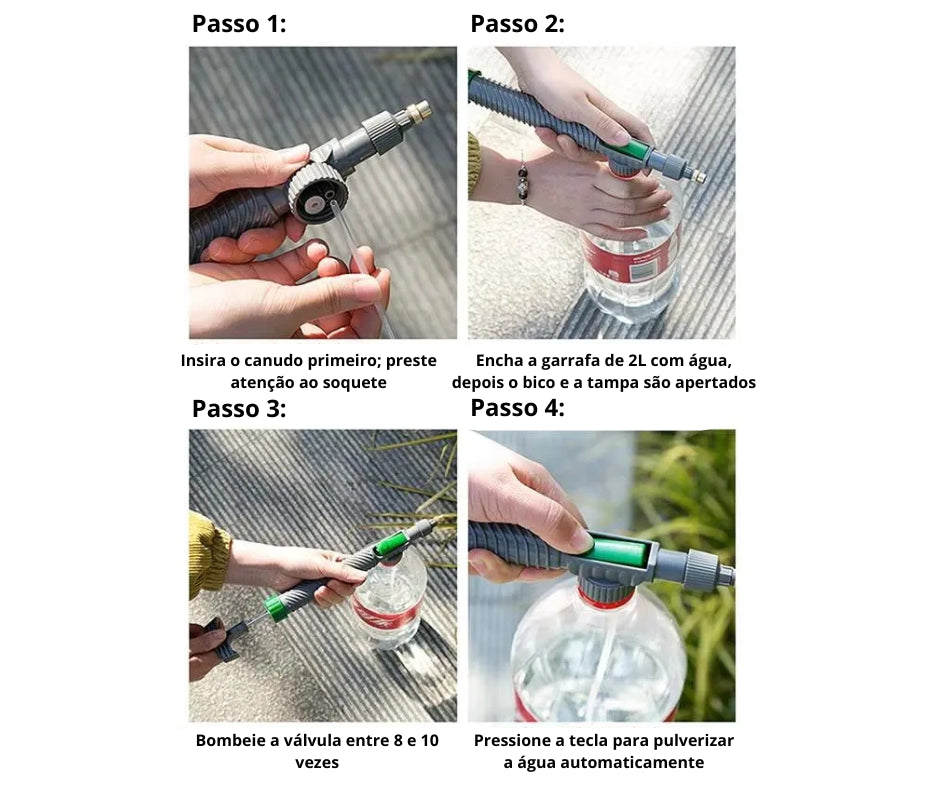 Passo 1:

Insira o canudo primeiro; preste atenção ao soquete

Passo 2:

Encha a garrafa de 2L com água, depois o bico e a tampa são apertados

Passo 3:

Bombeie a válvula entre 8 e 10 vezes

Passo 4:

Pressione a tecla para pulverizar a água automaticamente