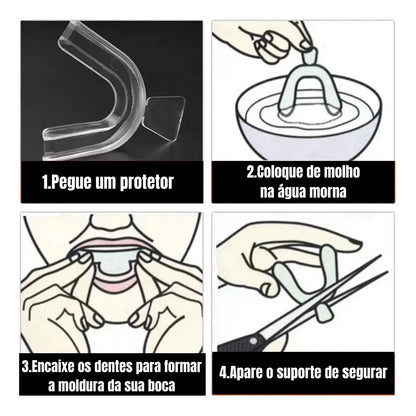 1.Pegue um protetor

2.Coloque de molho na água morna

3.Encaixe os dentes para formar a moldura da sua boca

4.Apare o suporte de segurar